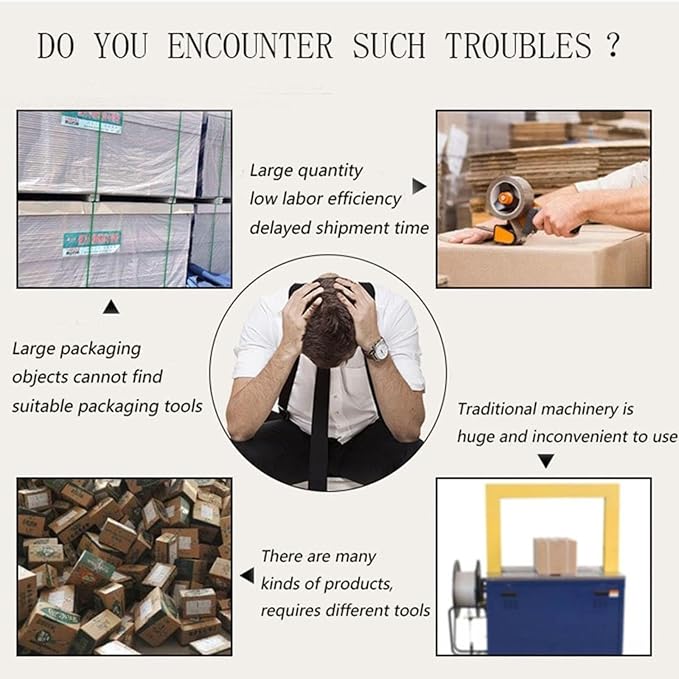 DO YOU ENCOUNTER SUCH TROUBLES ?

Large quantity
low labor efficiency
delayed shipment time

Large packaging objects cannot find suitable packaging tools

Traditional machinery is huge and inconvenient to use

There are many kinds of products, requires different tools